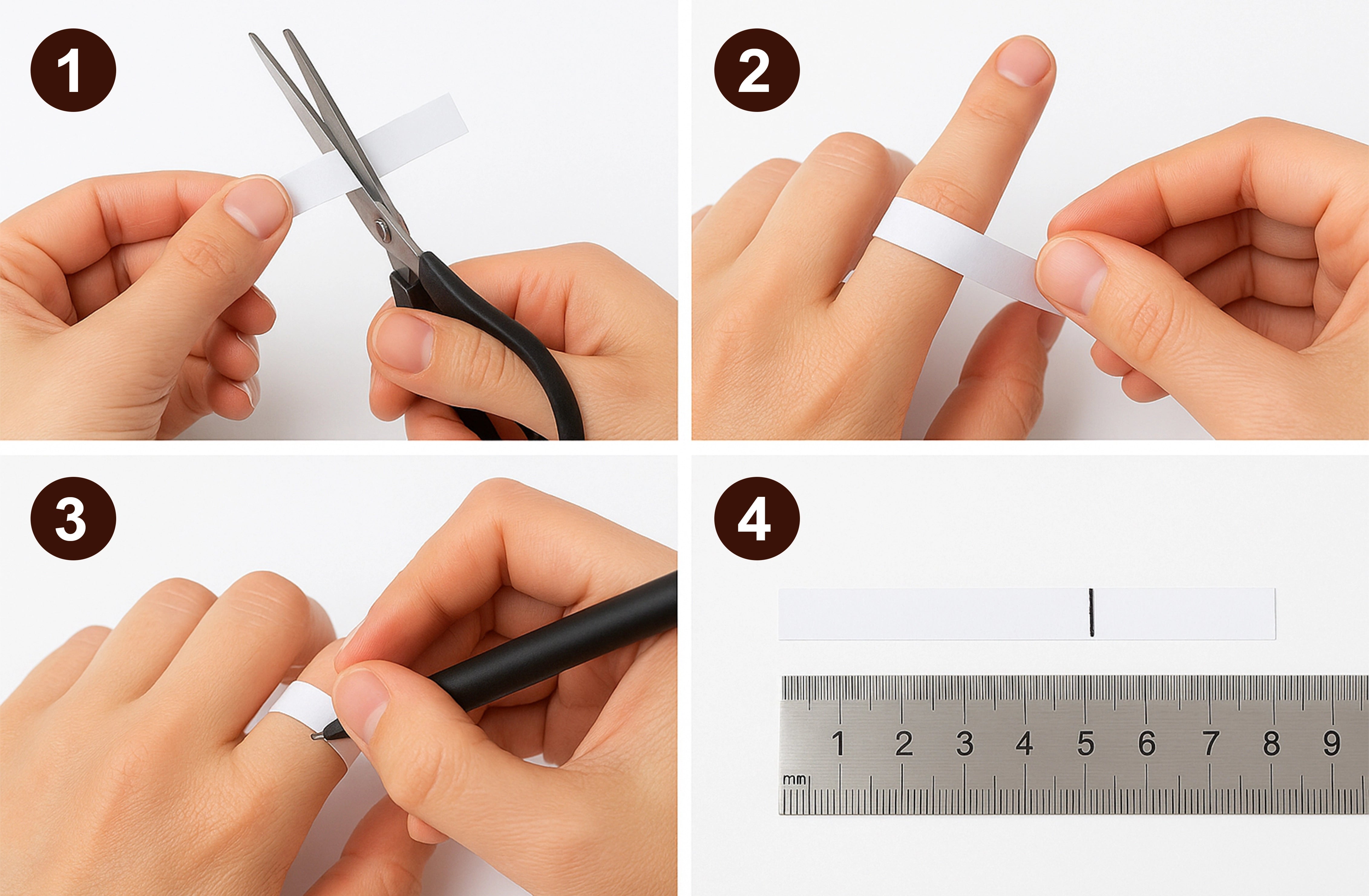 1

2

3

4

1 2 3 4 5 6 7 8 9
mm